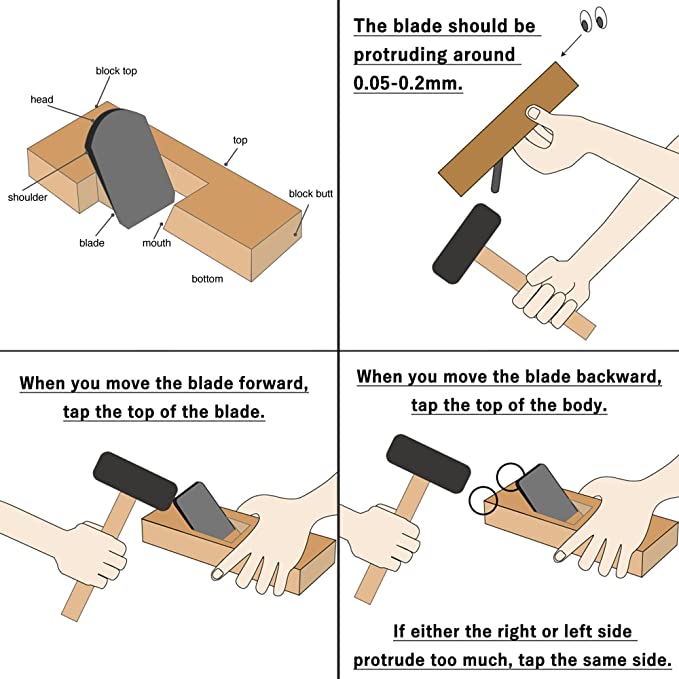 block top
head
top
shoulder
block butt
blade
mouth
bottom

The blade should be protruding around 0.05-0.2mm.

When you move the blade forward, tap the top of the blade.

When you move the blade backward, tap the top of the body.

If either the right or left side protrude too much, tap the same side.