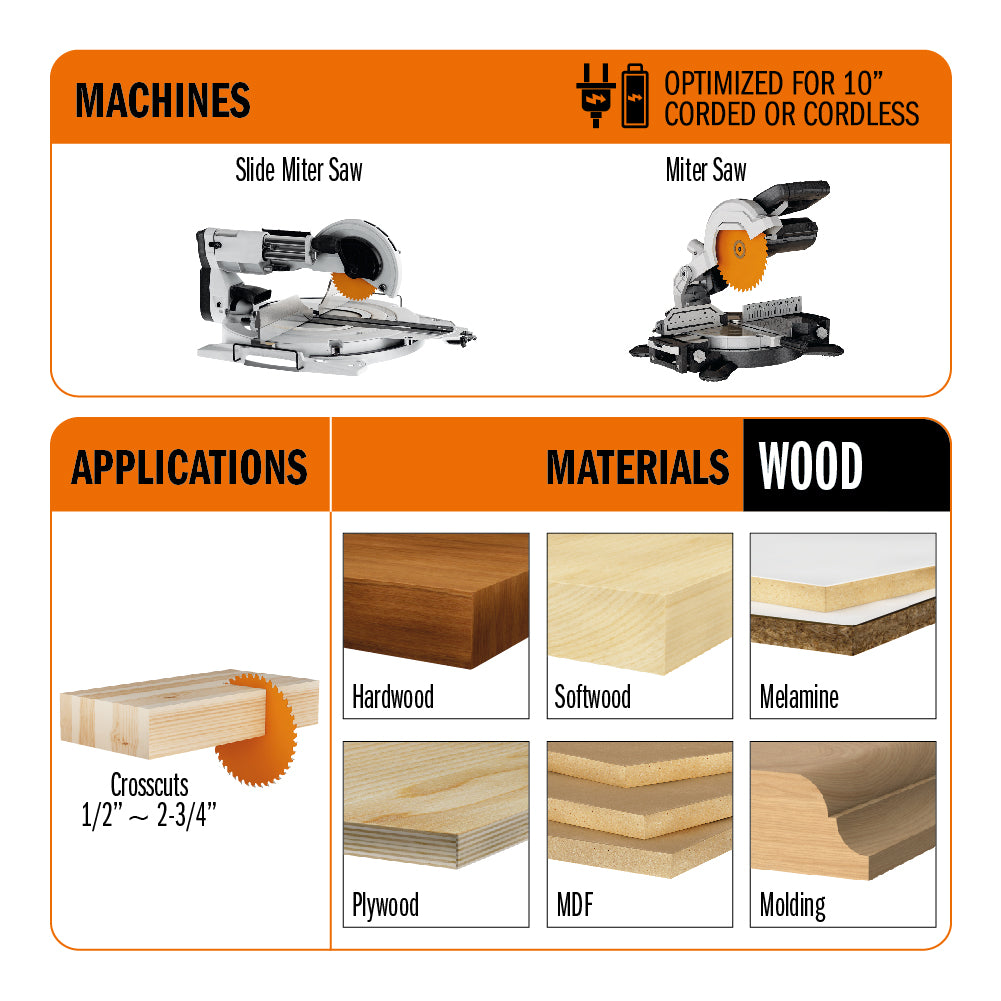 MACHINES

OPTIMIZED FOR 10” CORDED OR CORDLESS

Slide Miter Saw

Miter Saw

APPLICATIONS

MATERIALS WOOD

Crosscuts 1/2” ~ 2-3/4”

Hardwood

Softwood

Melamine

Plywood

MDF

Molding