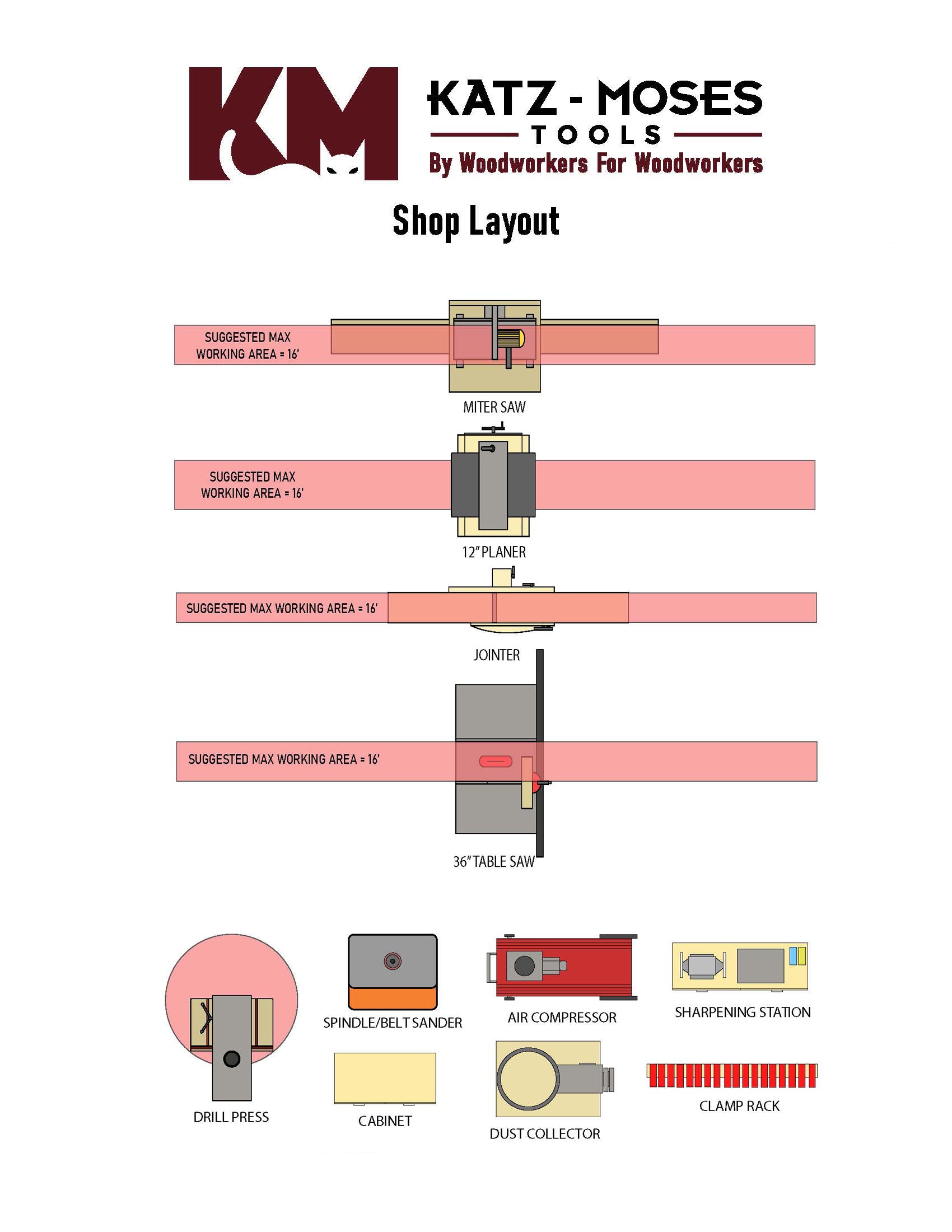 KM

KATZ - MOSES
TOOLS
By Woodworkers For Woodworkers

Shop Layout

SUGGESTED MAX WORKING AREA = 16'

MITER SAW

SUGGESTED MAX WORKING AREA = 16'

12" PLANER

SUGGESTED MAX WORKING AREA = 16'

JOINTER

SUGGESTED MAX WORKING AREA = 16'

36" TABLE SAW

DRILL PRESS

SPINDLE/BELT SANDER

CABINET

AIR COMPRESSOR

DUST COLLECTOR

SHARPENING STATION

CLAMP RACK